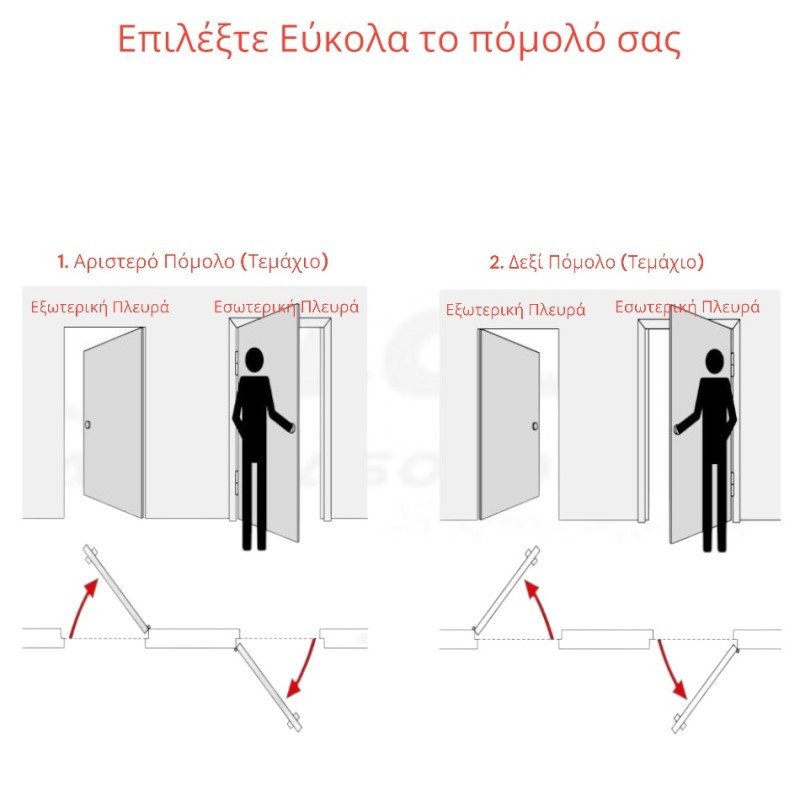 Επιλέξτε Εύκολα το πόμολό σας

1. Αριστερό Πόμολο (Τεμάχιο)

Εξωτερική Πλευρά

Εσωτερική Πλευρά

2. Δεξί Πόμολο (Τεμάχιο)

Εξωτερική Πλευρά

Εσωτερική Πλευρά