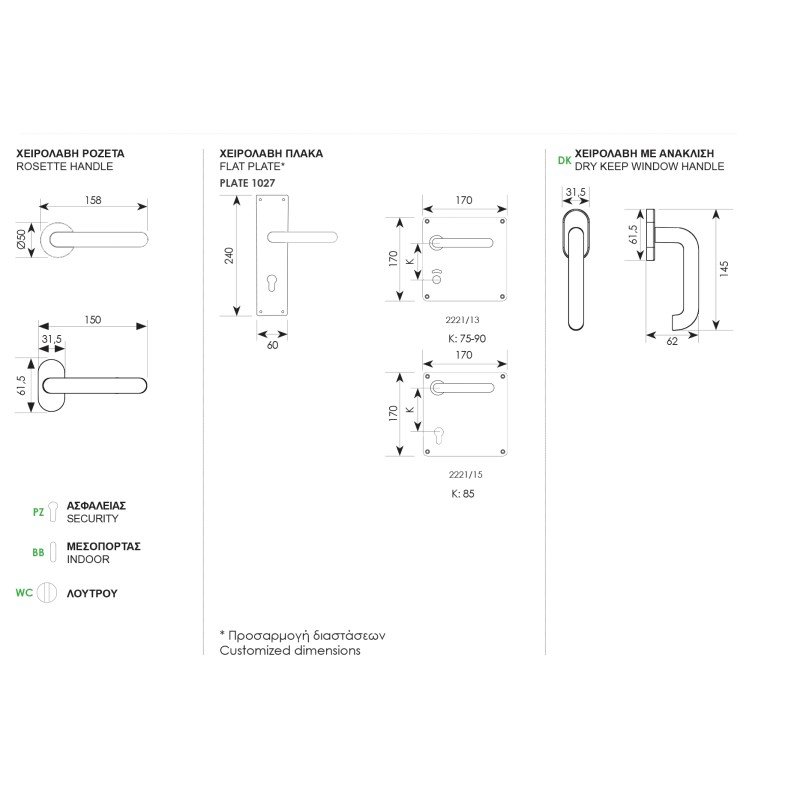 ΧΕΙΡΟΛΑΒΗ ΡΟΖΕΤΑ
ROSETTE HANDLE

158
Ø50

150
31,5
61,5

PZ ΑΣΦΑΛΕΙΑΣ
SECURITY

BB ΜΕΣΟΠΟΡΤΑΣ
INDOOR

WC ΛΟΥΤΡΟΥ

ΧΕΙΡΟΛΑΒΗ ΠΛΑΚΑ
FLAT PLATE*
PLATE 1027

240
60

170
170
K
2221/13
K: 75-90

170
170
K
2221/15
K: 85

* Προσαρμογή διαστάσεων
Customized dimensions

DK ΧΕΙΡΟΛΑΒΗ ΜΕ ΑΝΑΚΛΙΣΗ
DRY KEEP WINDOW HANDLE

31,5
61,5
145
62