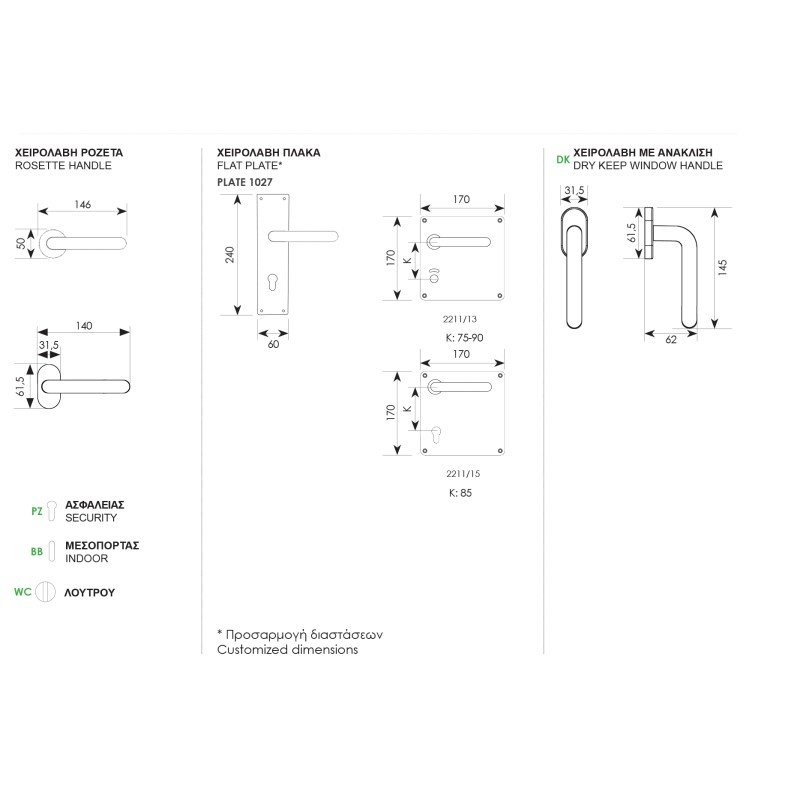 ΧΕΙΡΟΛΑΒΗ ΡΟΖΕΤΑ
ROSETTE HANDLE

146

50

140

31,5

61,5

PZ ΑΣΦΑΛΕΙΑΣ
SECURITY

BB ΜΕΣΟΠΟΡΤΑΣ
INDOOR

WC ΛΟΥΤΡΟΥ

ΧΕΙΡΟΛΑΒΗ ΠΛΑΚΑ
FLAT PLATE*
PLATE 1027

240

60

170

170

K

2211/13

K: 75-90

170

170

K

2211/15

K: 85

* Προσαρμογή διαστάσεων
Customized dimensions

DK ΧΕΙΡΟΛΑΒΗ ΜΕ ΑΝΑΚΛΙΣΗ
DRY KEEP WINDOW HANDLE

31,5

61,5

145

62