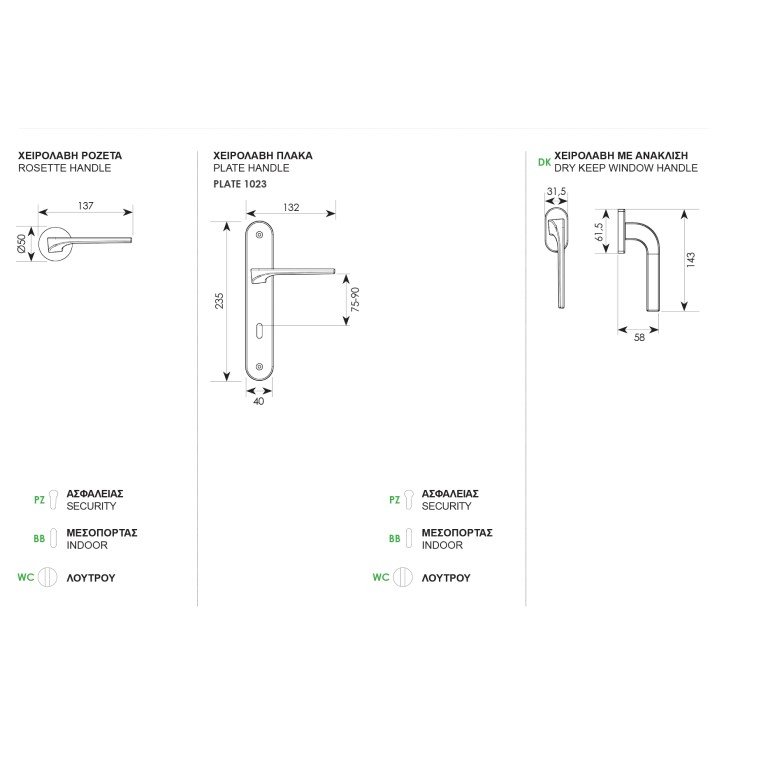 ΧΕΙΡΟΛΑΒΗ ΡΟΖΕΤΑ
ROSETTE HANDLE

137

Ø50

PZ ΑΣΦΑΛΕΙΑΣ
SECURITY

BB ΜΕΣΟΠΟΡΤΑΣ
INDOOR

WC ΛΟΥΤΡΟΥ

ΧΕΙΡΟΛΑΒΗ ΠΛΑΚΑ
PLATE HANDLE
PLATE 1023

132

235

75-90

40

PZ ΑΣΦΑΛΕΙΑΣ
SECURITY

BB ΜΕΣΟΠΟΡΤΑΣ
INDOOR

WC ΛΟΥΤΡΟΥ

DK ΧΕΙΡΟΛΑΒΗ ΜΕ ΑΝΑΚΛΙΣΗ
DRY KEEP WINDOW HANDLE

31,5

61,5

143

58