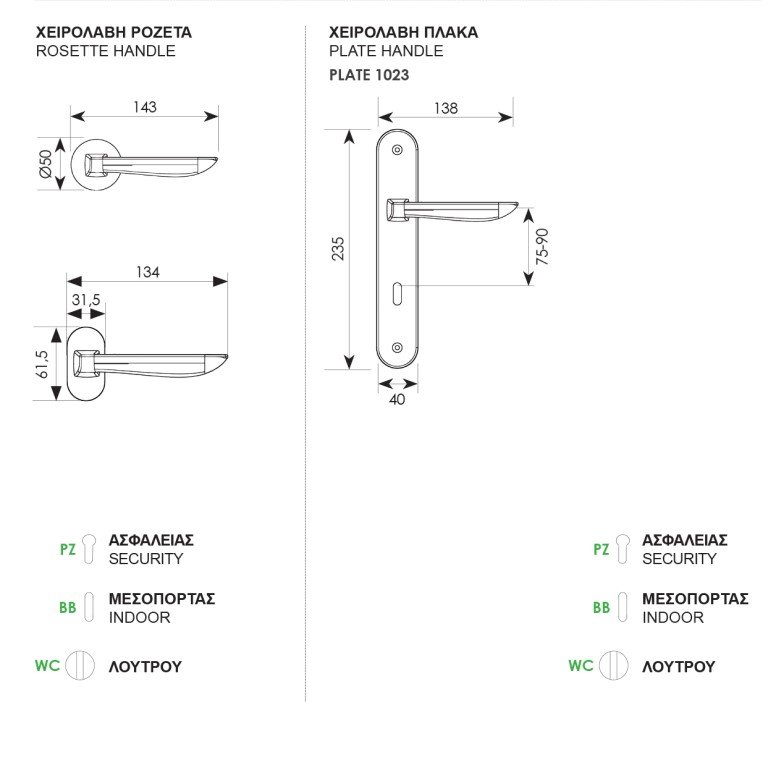 ΧΕΙΡΟΛΑΒΗ ΡΟΖΕΤΑ
ROSETTE HANDLE

143

Ø50

134

31,5

61,5

PZ ΑΣΦΑΛΕΙΑΣ
SECURITY

BB ΜΕΣΟΠΟΡΤΑΣ
INDOOR

WC ΛΟΥΤΡΟΥ

ΧΕΙΡΟΛΑΒΗ ΠΛΑΚΑ
PLATE HANDLE
PLATE 1023

138

235

75-90

40

PZ ΑΣΦΑΛΕΙΑΣ
SECURITY

BB ΜΕΣΟΠΟΡΤΑΣ
INDOOR

WC ΛΟΥΤΡΟΥ