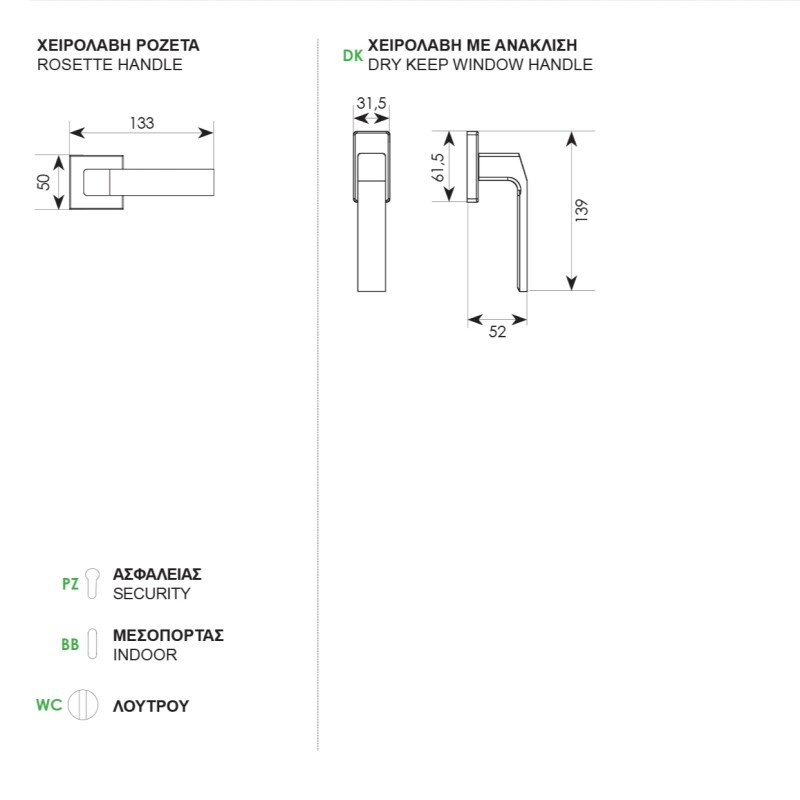 ΧΕΙΡΟΛΑΒΗ ΡΟΖΕΤΑ
ROSETTE HANDLE

133
50

PZ ΑΣΦΑΛΕΙΑΣ
SECURITY

BB ΜΕΣΟΠΟΡΤΑΣ
INDOOR

WC ΛΟΥΤΡΟΥ

DK ΧΕΙΡΟΛΑΒΗ ΜΕ ΑΝΑΚΛΙΣΗ
DRY KEEP WINDOW HANDLE

31,5
61,5
139
52