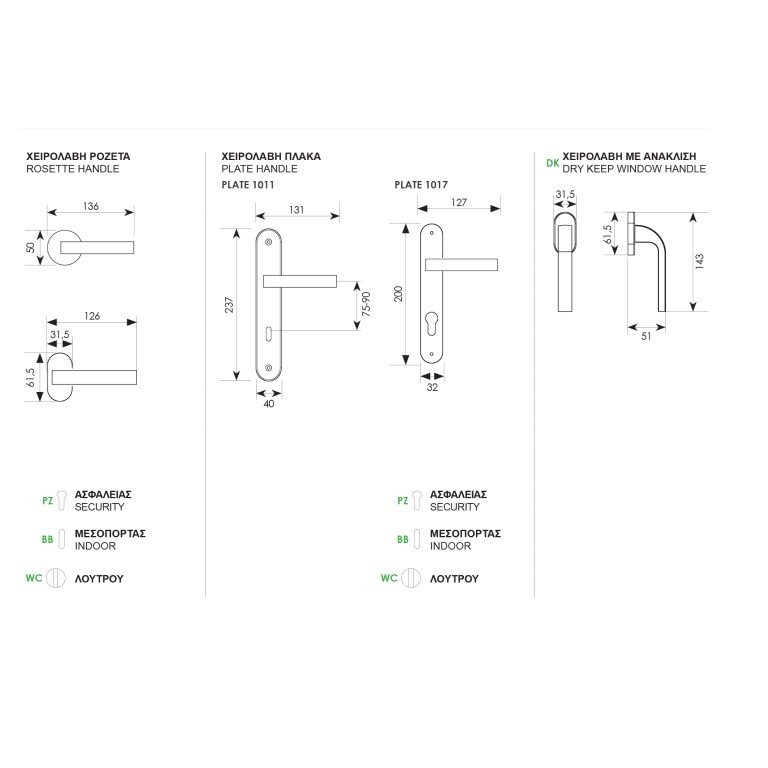 ΧΕΙΡΟΛΑΒΗ ΡΟΖΕΤΑ
ROSETTE HANDLE

136
50
126
31,5
61,5

PZ ΑΣΦΑΛΕΙΑΣ
SECURITY

BB ΜΕΣΟΠΟΡΤΑΣ
INDOOR

WC ΛΟΥΤΡΟΥ

ΧΕΙΡΟΛΑΒΗ ΠΛΑΚΑ
PLATE HANDLE
PLATE 1011

131
237
75-90
40

PLATE 1017

127
200
32

PZ ΑΣΦΑΛΕΙΑΣ
SECURITY

BB ΜΕΣΟΠΟΡΤΑΣ
INDOOR

WC ΛΟΥΤΡΟΥ

DK ΧΕΙΡΟΛΑΒΗ ΜΕ ΑΝΑΚΛΙΣΗ
DRY KEEP WINDOW HANDLE

31,5
61,5
143
51