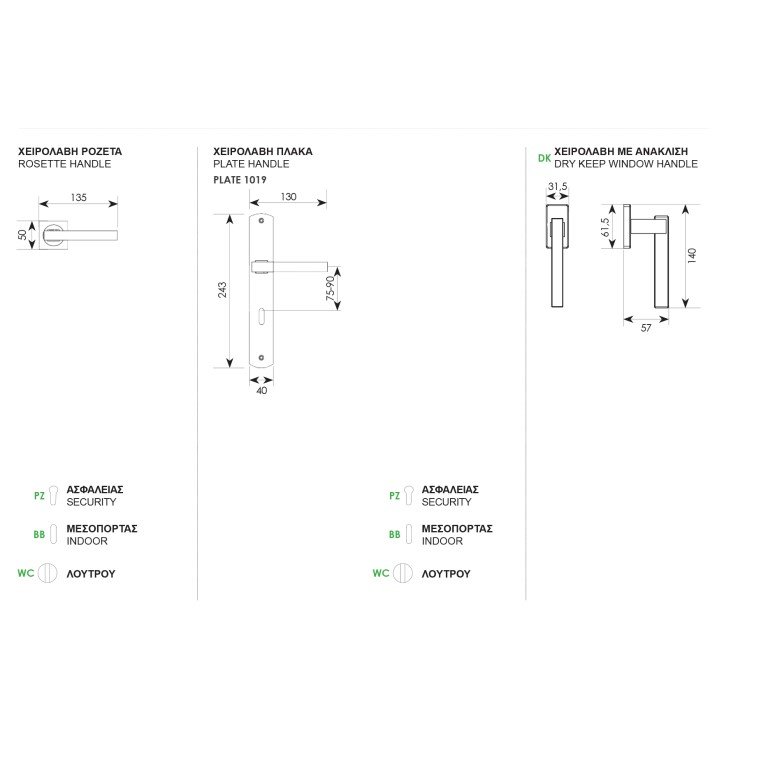 ΧΕΙΡΟΛΑΒΗ ΡΟΖΕΤΑ
ROSETTE HANDLE

135
50

PZ ΑΣΦΑΛΕΙΑΣ
SECURITY

BB ΜΕΣΟΠΟΡΤΑΣ
INDOOR

WC ΛΟΥΤΡΟΥ

ΧΕΙΡΟΛΑΒΗ ΠΛΑΚΑ
PLATE HANDLE
PLATE 1019

130
243
75-90
40

PZ ΑΣΦΑΛΕΙΑΣ
SECURITY

BB ΜΕΣΟΠΟΡΤΑΣ
INDOOR

WC ΛΟΥΤΡΟΥ

DK ΧΕΙΡΟΛΑΒΗ ΜΕ ΑΝΑΚΛΙΣΗ
DRY KEEP WINDOW HANDLE

31,5
61,5
140
57