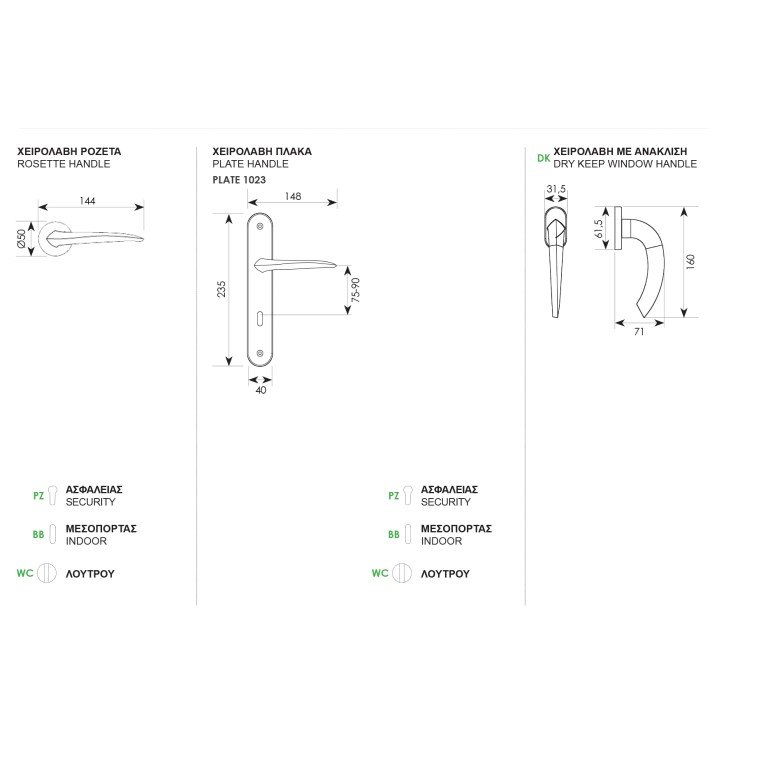 ΧΕΙΡΟΛΑΒΗ ΡΟΖΕΤΑ
ROSETTE HANDLE

144
Ø50

PZ ΑΣΦΑΛΕΙΑΣ
SECURITY

BB ΜΕΣΟΠΟΡΤΑΣ
INDOOR

WC ΛΟΥΤΡΟΥ

ΧΕΙΡΟΛΑΒΗ ΠΛΑΚΑ
PLATE HANDLE
PLATE 1023

148
235
75-90
40

PZ ΑΣΦΑΛΕΙΑΣ
SECURITY

BB ΜΕΣΟΠΟΡΤΑΣ
INDOOR

WC ΛΟΥΤΡΟΥ

DK ΧΕΙΡΟΛΑΒΗ ΜΕ ΑΝΑΚΛΙΣΗ
DRY KEEP WINDOW HANDLE

31,5
61,5
160
71