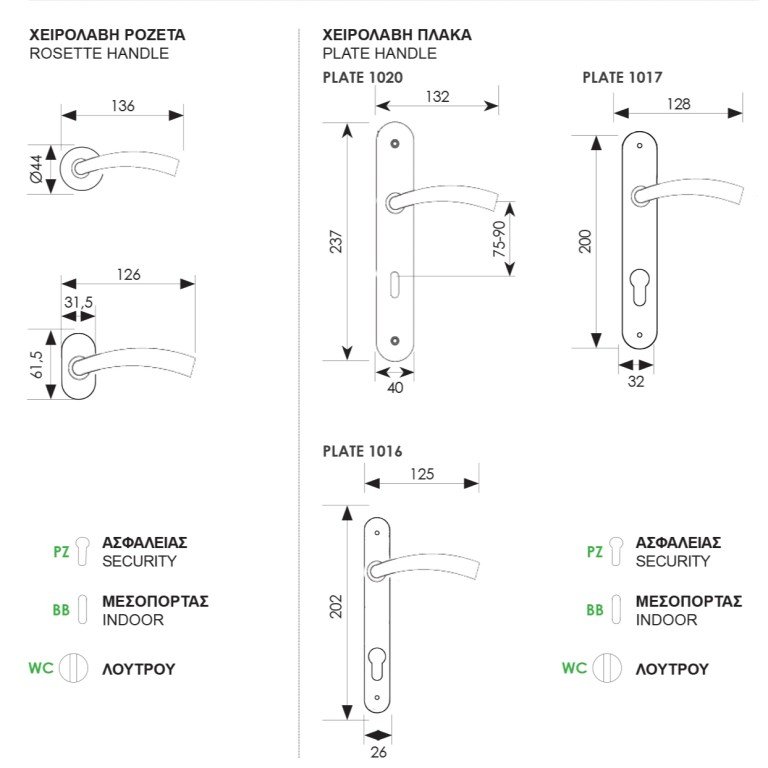 ΧΕΙΡΟΛΑΒΗ ΡΟΖΕΤΑ
ROSETTE HANDLE

136

Ø44

126

31,5

61,5

PZ ΑΣΦΑΛΕΙΑΣ
SECURITY

BB ΜΕΣΟΠΟΡΤΑΣ
INDOOR

WC ΛΟΥΤΡΟΥ

ΧΕΙΡΟΛΑΒΗ ΠΛΑΚΑ
PLATE HANDLE

PLATE 1020

132

237

75-90

40

PLATE 1017

128

200

32

PLATE 1016

125

202

26

PZ ΑΣΦΑΛΕΙΑΣ
SECURITY

BB ΜΕΣΟΠΟΡΤΑΣ
INDOOR

WC ΛΟΥΤΡΟΥ