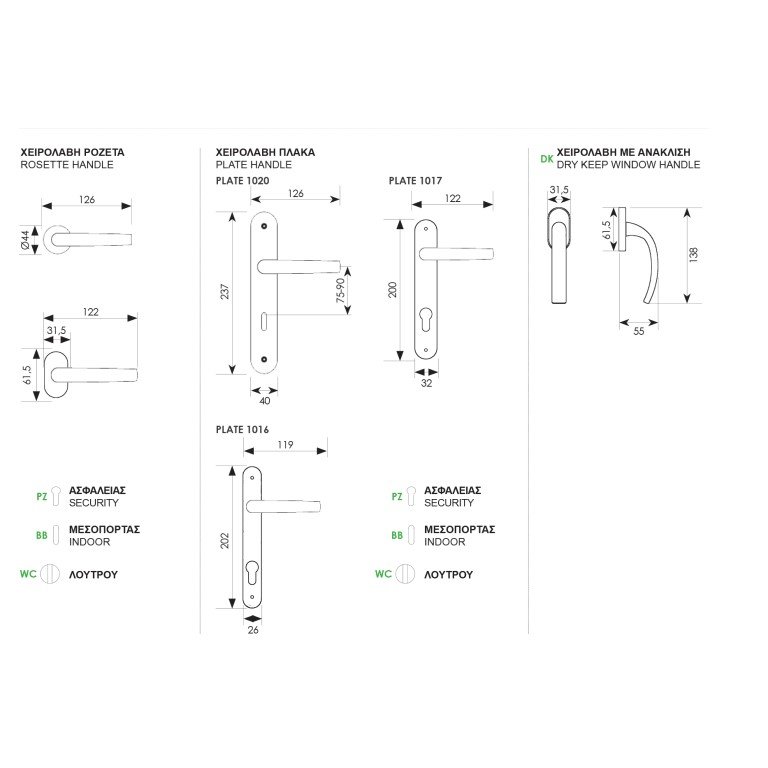 ΧΕΙΡΟΛΑΒΗ ΡΟΖΕΤΑ
ROSETTE HANDLE

126

Ø44

122

31,5

61,5

PZ ΑΣΦΑΛΕΙΑΣ
SECURITY

BB ΜΕΣΟΠΟΡΤΑΣ
INDOOR

WC ΛΟΥΤΡΟΥ

ΧΕΙΡΟΛΑΒΗ ΠΛΑΚΑ
PLATE HANDLE

PLATE 1020

126

237

75-90

40

PLATE 1017

122

200

32

PLATE 1016

119

202

26

PZ ΑΣΦΑΛΕΙΑΣ
SECURITY

BB ΜΕΣΟΠΟΡΤΑΣ
INDOOR

WC ΛΟΥΤΡΟΥ

DK ΧΕΙΡΟΛΑΒΗ ΜΕ ΑΝΑΚΛΙΣΗ
DRY KEEP WINDOW HANDLE

31,5

61,5

138

55