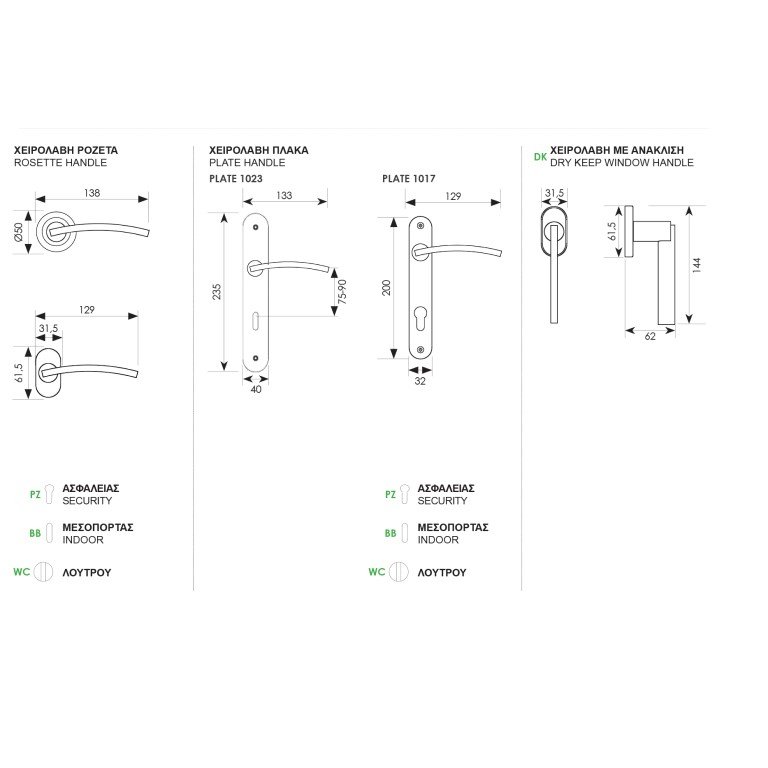 ΧΕΙΡΟΛΑΒΗ ΡΟΖΕΤΑ
ROSETTE HANDLE

138
Ø50

129
31,5
61,5

PZ ΑΣΦΑΛΕΙΑΣ
SECURITY

BB ΜΕΣΟΠΟΡΤΑΣ
INDOOR

WC ΛΟΥΤΡΟΥ

ΧΕΙΡΟΛΑΒΗ ΠΛΑΚΑ
PLATE HANDLE

PLATE 1023

133
235
75-90
40

PLATE 1017

129
200
32

PZ ΑΣΦΑΛΕΙΑΣ
SECURITY

BB ΜΕΣΟΠΟΡΤΑΣ
INDOOR

WC ΛΟΥΤΡΟΥ

DK ΧΕΙΡΟΛΑΒΗ ΜΕ ΑΝΑΚΛΙΣΗ
DRY KEEP WINDOW HANDLE

31,5
61,5
144
62