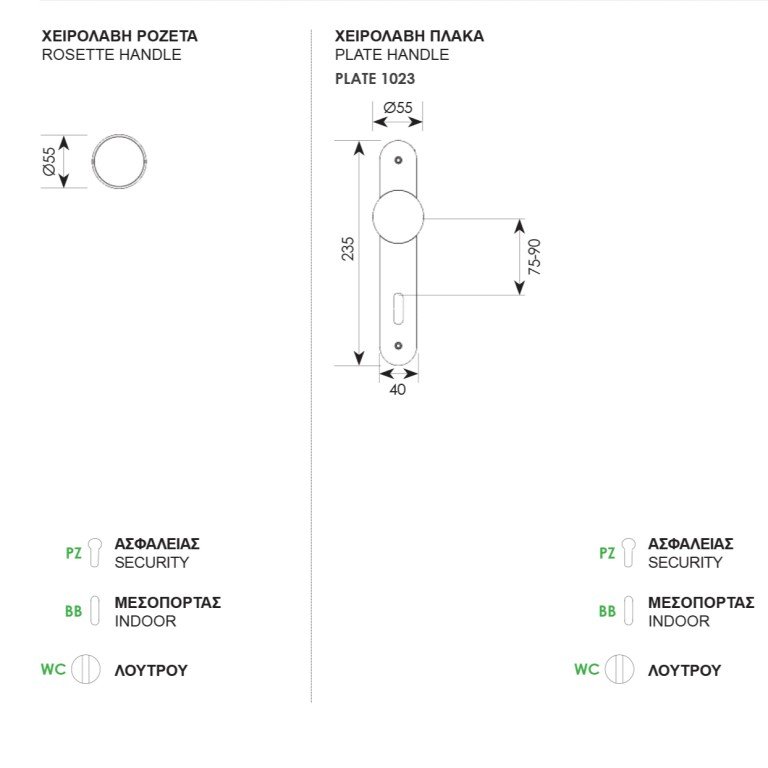 ΧΕΙΡΟΛΑΒΗ ΡΟΖΕΤΑ
ROSETTE HANDLE

Ø55

PZ ΑΣΦΑΛΕΙΑΣ
SECURITY

BB ΜΕΣΟΠΟΡΤΑΣ
INDOOR

WC ΛΟΥΤΡΟΥ

ΧΕΙΡΟΛΑΒΗ ΠΛΑΚΑ
PLATE HANDLE
PLATE 1023

Ø55

235

75-90

40

PZ ΑΣΦΑΛΕΙΑΣ
SECURITY

BB ΜΕΣΟΠΟΡΤΑΣ
INDOOR

WC ΛΟΥΤΡΟΥ