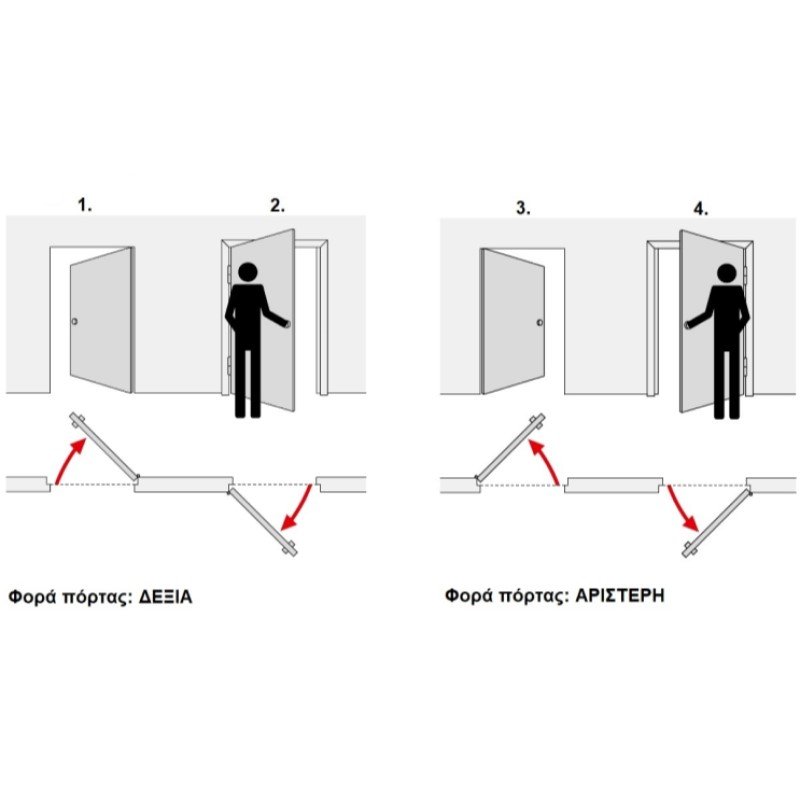 1.

2.

Φορά πόρτας: ΔΕΞΙΑ

3.

4.

Φορά πόρτας: ΑΡΙΣΤΕΡΗ