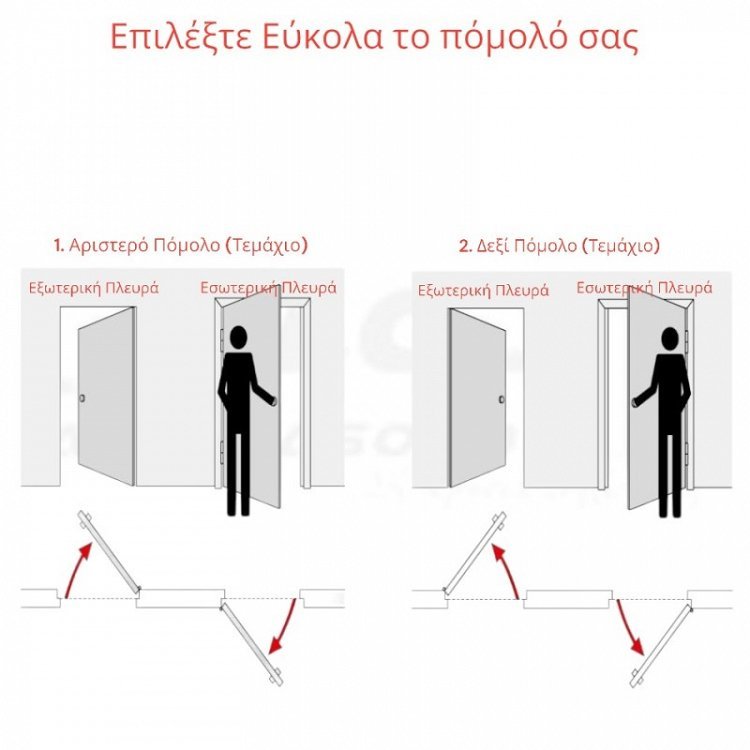 Επιλέξτε Εύκολα το πόμολό σας

1. Αριστερό Πόμολο (Τεμάχιο)

Εξωτερική Πλευρά

Εσωτερική Πλευρά

2. Δεξί Πόμολο (Τεμάχιο)

Εξωτερική Πλευρά

Εσωτερική Πλευρά