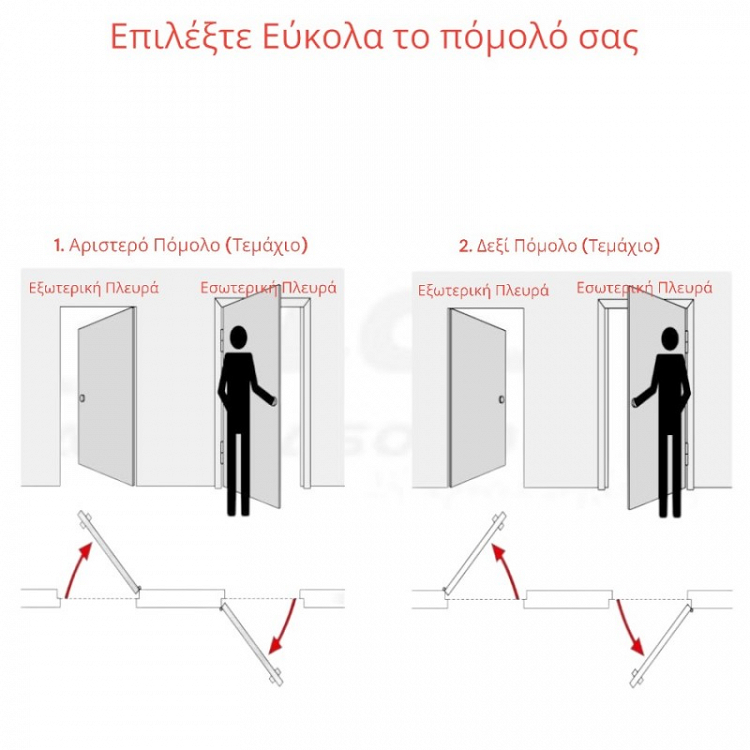 Επιλέξτε Εύκολα το πόμολό σας

1. Αριστερό Πόμολο (Τεμάχιο)

Εξωτερική Πλευρά

Εσωτερική Πλευρά

2. Δεξί Πόμολο (Τεμάχιο)

Εξωτερική Πλευρά

Εσωτερική Πλευρά