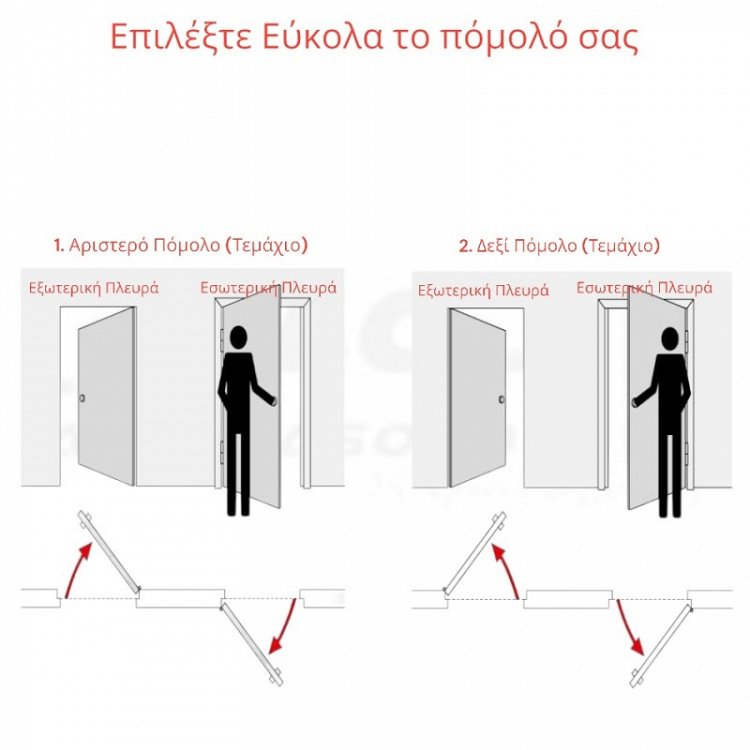 Επιλέξτε Εύκολα το πόμολό σας

1. Αριστερό Πόμολο (Τεμάχιο)

Εξωτερική Πλευρά

Εσωτερική Πλευρά

2. Δεξί Πόμολο (Τεμάχιο)

Εξωτερική Πλευρά

Εσωτερική Πλευρά