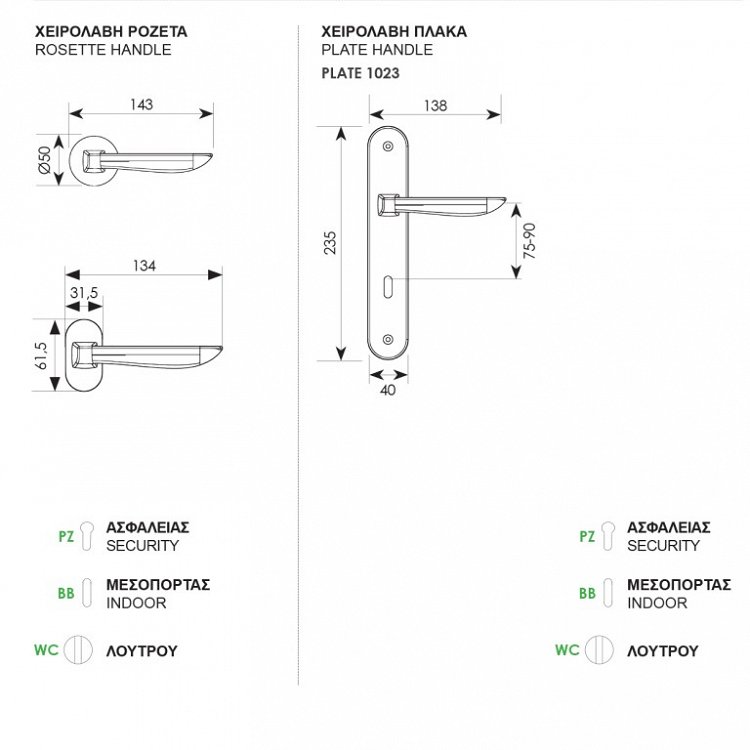 ΧΕΙΡΟΛΑΒΗ ΡΟΖΕΤΑ
ROSETTE HANDLE

143

Ø50

134

31,5

61,5

PZ ΑΣΦΑΛΕΙΑΣ
SECURITY

BB ΜΕΣΟΠΟΡΤΑΣ
INDOOR

WC ΛΟΥΤΡΟΥ

ΧΕΙΡΟΛΑΒΗ ΠΛΑΚΑ
PLATE HANDLE
PLATE 1023

138

235

75-90

40

PZ ΑΣΦΑΛΕΙΑΣ
SECURITY

BB ΜΕΣΟΠΟΡΤΑΣ
INDOOR

WC ΛΟΥΤΡΟΥ