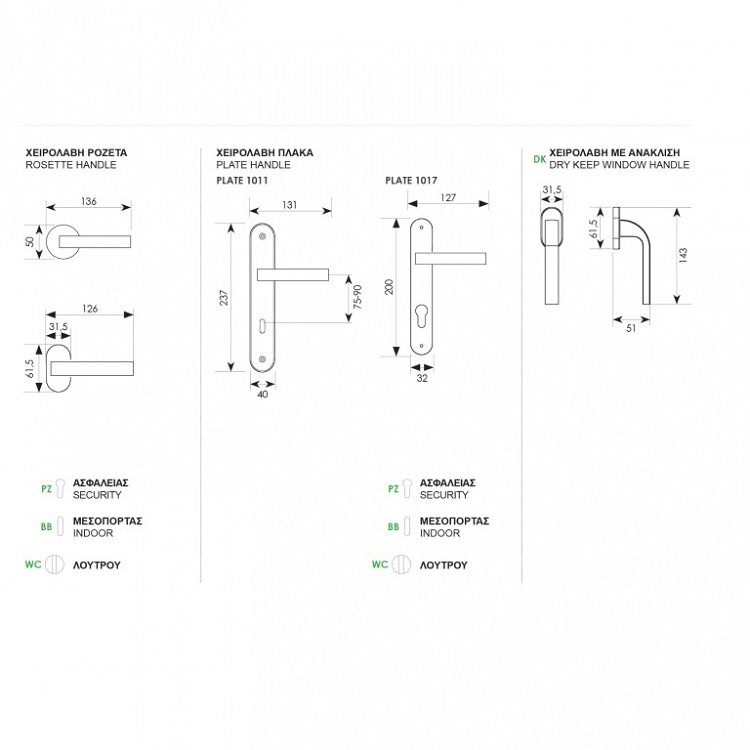 ΧΕΙΡΟΛΑΒΗ ΡΟΖΕΤΑ
ROSETTE HANDLE

136
50

126
31,5
61,5

PZ ΑΣΦΑΛΕΙΑΣ
SECURITY

BB ΜΕΣΟΠΟΡΤΑΣ
INDOOR

WC ΛΟΥΤΡΟΥ

ΧΕΙΡΟΛΑΒΗ ΠΛΑΚΑ
PLATE HANDLE

PLATE 1011

131
237
75-90
40

PLATE 1017

127
200
32

PZ ΑΣΦΑΛΕΙΑΣ
SECURITY

BB ΜΕΣΟΠΟΡΤΑΣ
INDOOR

WC ΛΟΥΤΡΟΥ

DK ΧΕΙΡΟΛΑΒΗ ΜΕ ΑΝΑΚΛΙΣΗ
DRY KEEP WINDOW HANDLE

31,5
61,5
143
51