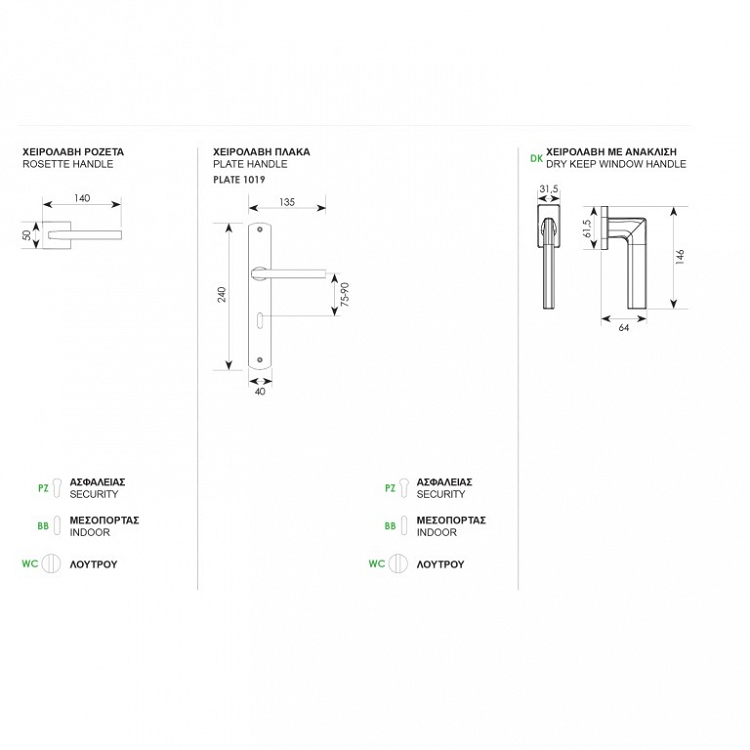 ΧΕΙΡΟΛΑΒΗ ΡΟΖΕΤΑ
ROSETTE HANDLE

140

50

PZ ΑΣΦΑΛΕΙΑΣ
SECURITY

BB ΜΕΣΟΠΟΡΤΑΣ
INDOOR

WC ΛΟΥΤΡΟΥ

ΧΕΙΡΟΛΑΒΗ ΠΛΑΚΑ
PLATE HANDLE
PLATE 1019

135

240

75-90

40

PZ ΑΣΦΑΛΕΙΑΣ
SECURITY

BB ΜΕΣΟΠΟΡΤΑΣ
INDOOR

WC ΛΟΥΤΡΟΥ

DK ΧΕΙΡΟΛΑΒΗ ΜΕ ΑΝΑΚΛΙΣΗ
DRY KEEP WINDOW HANDLE

31,5

61,5

146

64