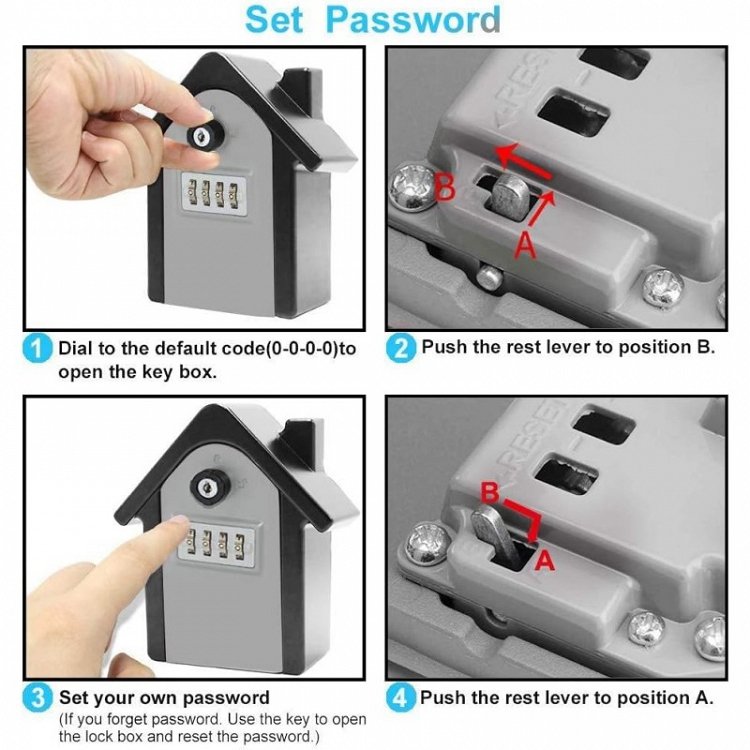 Set Password

RES

B

A

1 Dial to the default code(0-0-0-0)to open the key box.

2 Push the rest lever to position B.

RESET

B

A

3 Set your own password
(If you forget password. Use the key to open the lock box and reset the password.)

4 Push the rest lever to position A.