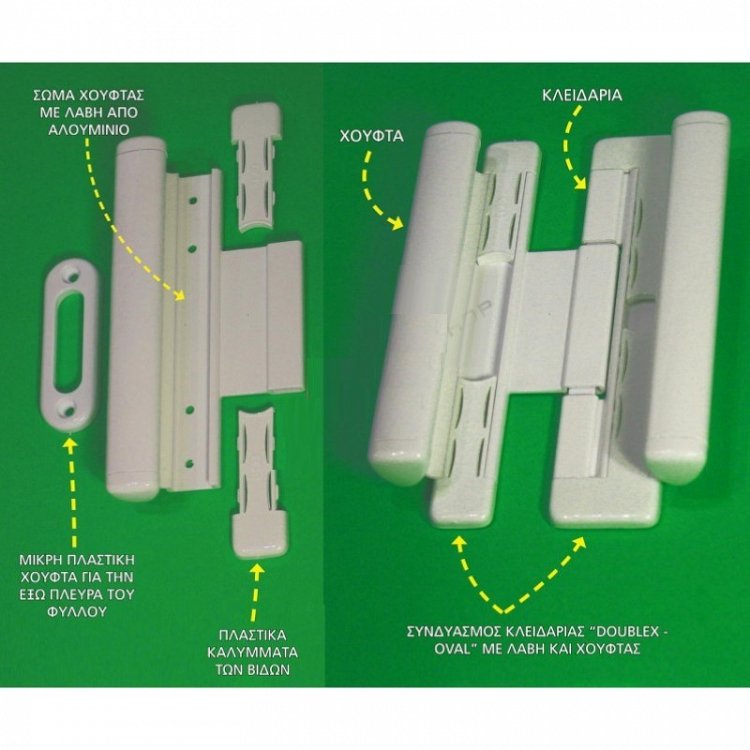 ΣΩΜΑ ΧΟΥΦΤΑΣ ΜΕ ΛΑΒΗ ΑΠΟ ΑΛΟΥΜΙΝΙΟ

ΜΙΚΡΗ ΠΛΑΣΤΙΚΗ ΧΟΥΦΤΑ ΓΙΑ ΤΗΝ ΕΞΩ ΠΛΕΥΡΑ ΤΟΥ ΦΥΛΛΟΥ

ΠΛΑΣΤΙΚΑ ΚΑΛΥΜΜΑΤΑ ΤΩΝ ΒΙΔΩΝ

ΧΟΥΦΤΑ

ΚΛΕΙΔΑΡΙΑ

ΣΥΝΔΥΑΣΜΟΣ ΚΛΕΙΔΑΡΙΑΣ "DOUBLEX - OVAL" ΜΕ ΛΑΒΗ ΚΑΙ ΧΟΥΦΤΑΣ